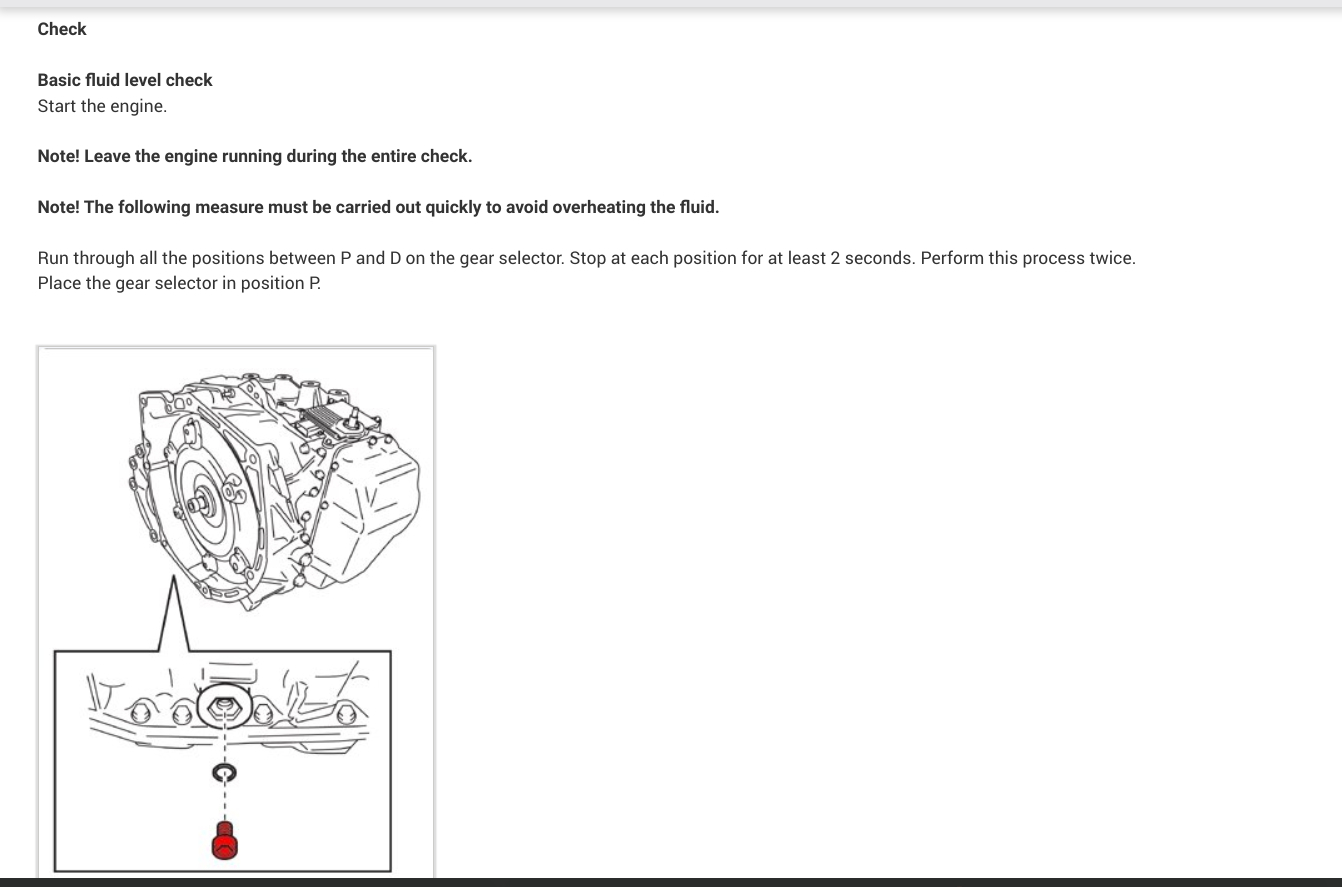 Check

Basic fluid level check
Start the engine.

Note! Leave the engine running during the entire check.

Note! The following measure must be carried out quickly to avoid overheating the fluid.

Run through all the positions between P and D on the gear selector. Stop at each position for at least 2 seconds. Perform this process twice.
Place the gear selector in position P.