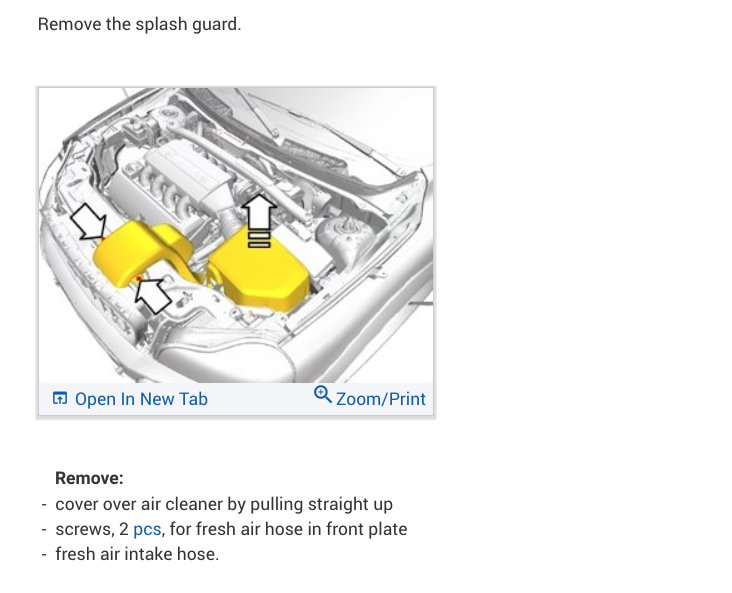 Remove the splash guard.

Open In New Tab

Zoom/Print

**Remove:**
- cover over air cleaner by pulling straight up
- screws, 2 pcs, for fresh air hose in front plate
- fresh air intake hose.