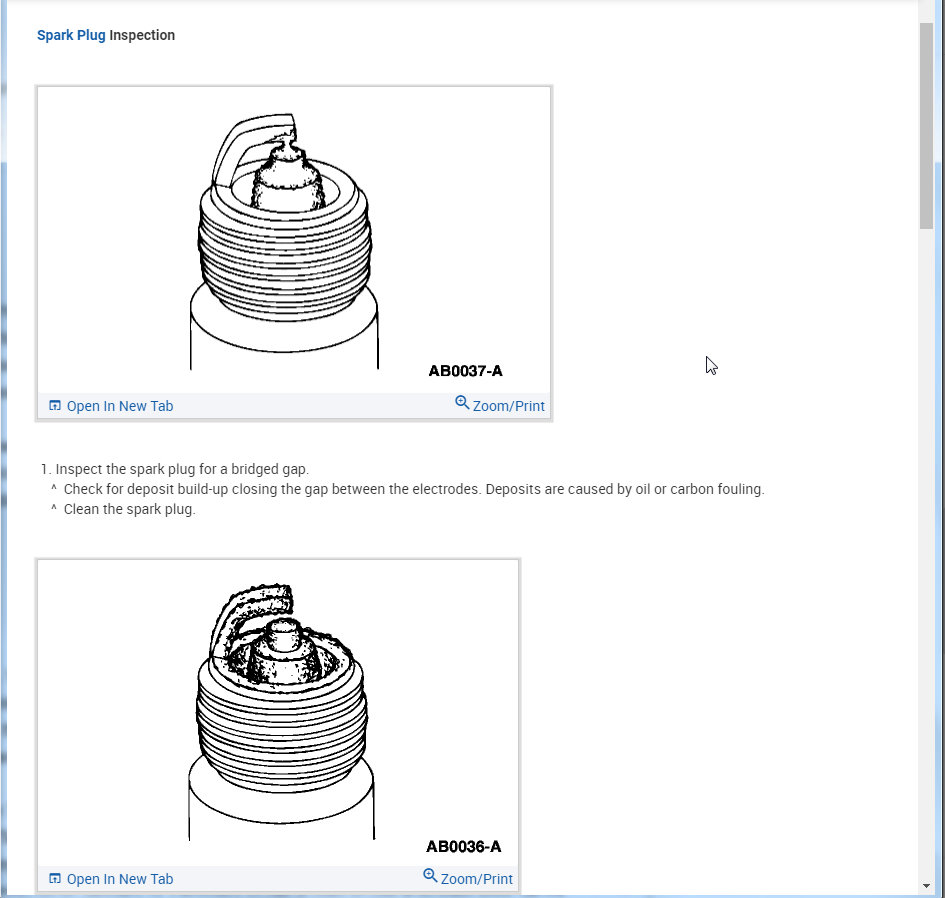 Spark Plug Inspection

AB0037-A

Open In New Tab

Zoom/Print

1. Inspect the spark plug for a bridged gap.
^ Check for deposit build-up closing the gap between the electrodes. Deposits are caused by oil or carbon fouling.
^ Clean the spark plug.

AB0036-A

Open In New Tab

Zoom/Print