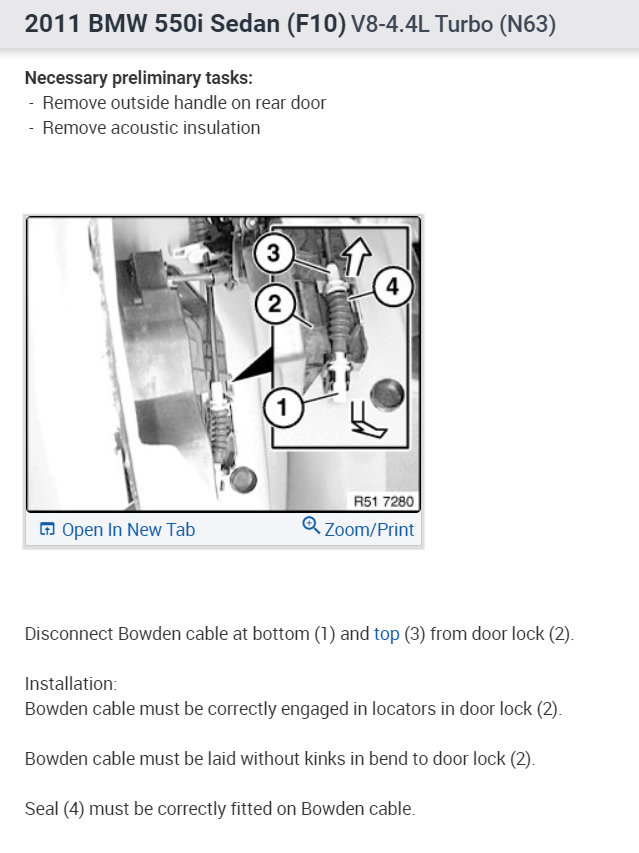 2011 BMW 550i Sedan (F10) V8-4.4L Turbo (N63)

Necessary preliminary tasks:
- Remove outside handle on rear door
- Remove acoustic insulation

3
4
2
1
R51 7280

Open In New Tab
Zoom/Print

Disconnect Bowden cable at bottom (1) and top (3) from door lock (2).

Installation:
Bowden cable must be correctly engaged in locators in door lock (2).

Bowden cable must be laid without kinks in bend to door lock (2).

Seal (4) must be correctly fitted on Bowden cable.