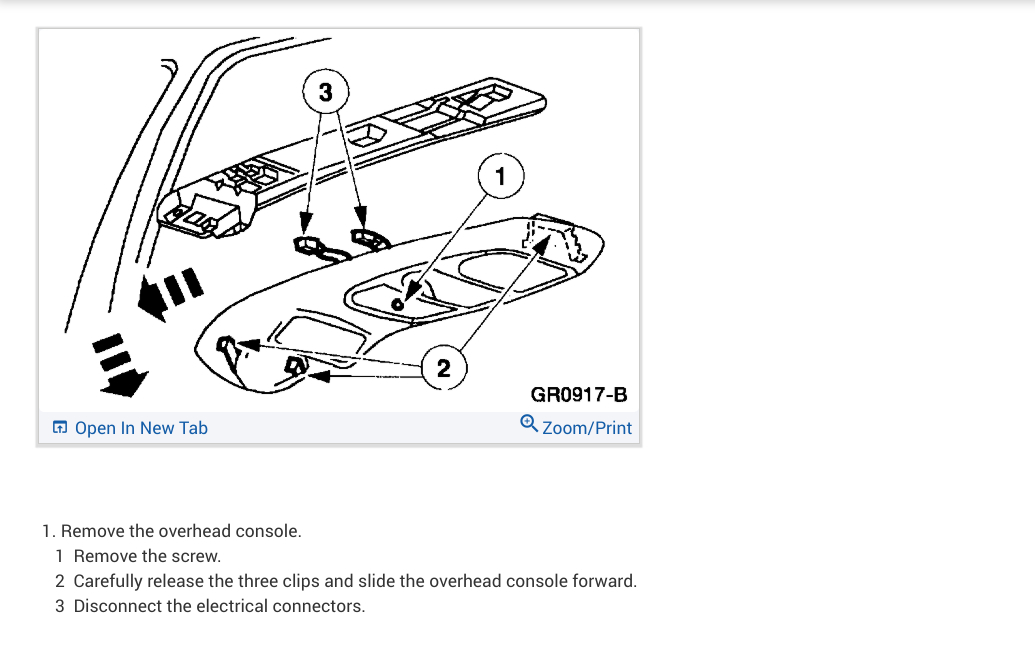 3

1

2

GR0917-B

Open In New Tab

Zoom/Print

1. Remove the overhead console.
1 Remove the screw.
2 Carefully release the three clips and slide the overhead console forward.
3 Disconnect the electrical connectors.