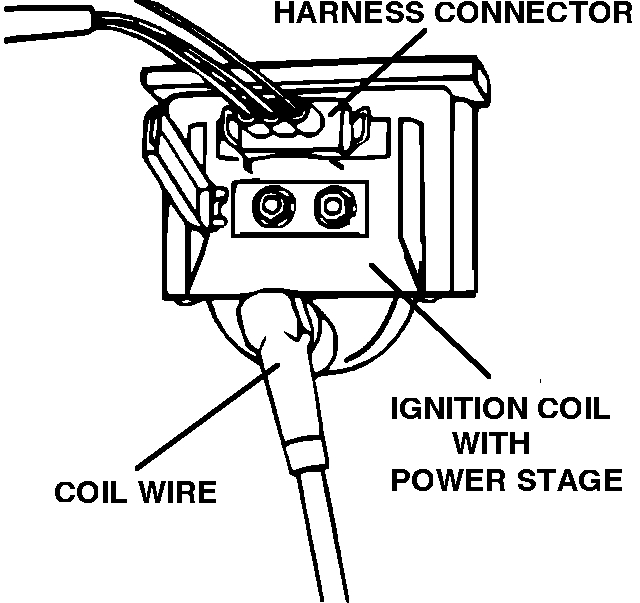 HARNESS CONNECTOR

IGNITION COIL
WITH
POWER STAGE

COIL WIRE