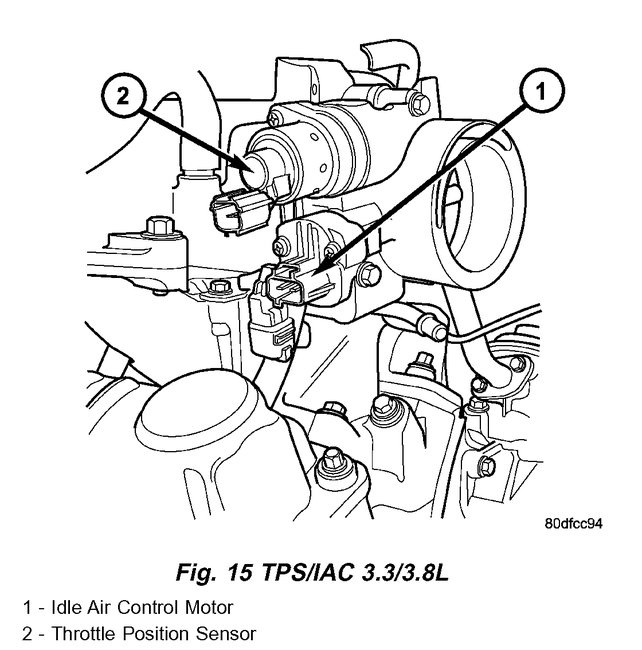 2

1

80dfcc94

Fig. 15 TPS/IAC 3.3/3.8L

1 - Idle Air Control Motor
2 - Throttle Position Sensor