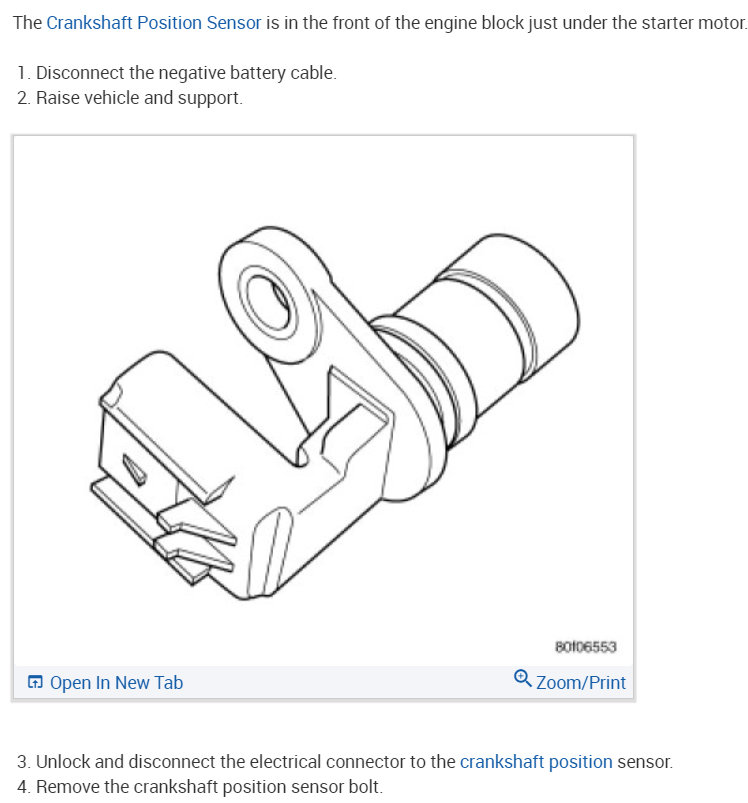 The Crankshaft Position Sensor is in the front of the engine block just under the starter motor.

1. Disconnect the negative battery cable.
2. Raise vehicle and support.

80f06553

Open In New Tab

Zoom/Print

3. Unlock and disconnect the electrical connector to the crankshaft position sensor.
4. Remove the crankshaft position sensor bolt.