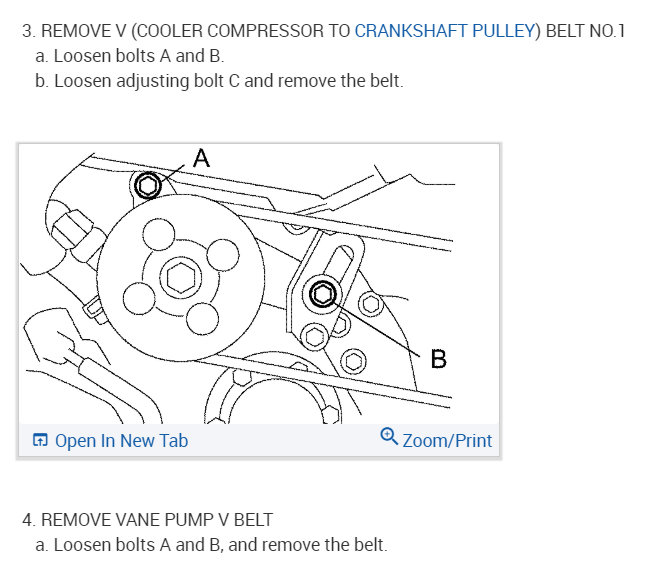 3. REMOVE V (COOLER COMPRESSOR TO CRANKSHAFT PULLEY) BELT NO.1

a. Loosen bolts A and B.

b. Loosen adjusting bolt C and remove the belt.

A

B

Open In New Tab

Zoom/Print

4. REMOVE VANE PUMP V BELT

a. Loosen bolts A and B, and remove the belt.