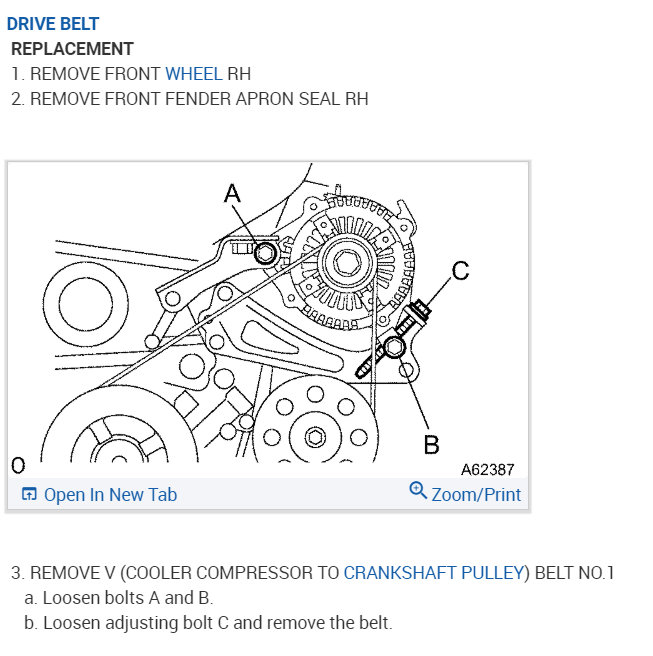 DRIVE BELT

REPLACEMENT

1. REMOVE FRONT WHEEL RH

2. REMOVE FRONT FENDER APRON SEAL RH

A

C

B

0

A62387

Open In New Tab

Zoom/Print

3. REMOVE V (COOLER COMPRESSOR TO CRANKSHAFT PULLEY) BELT NO.1

a. Loosen bolts A and B.

b. Loosen adjusting bolt C and remove the belt.