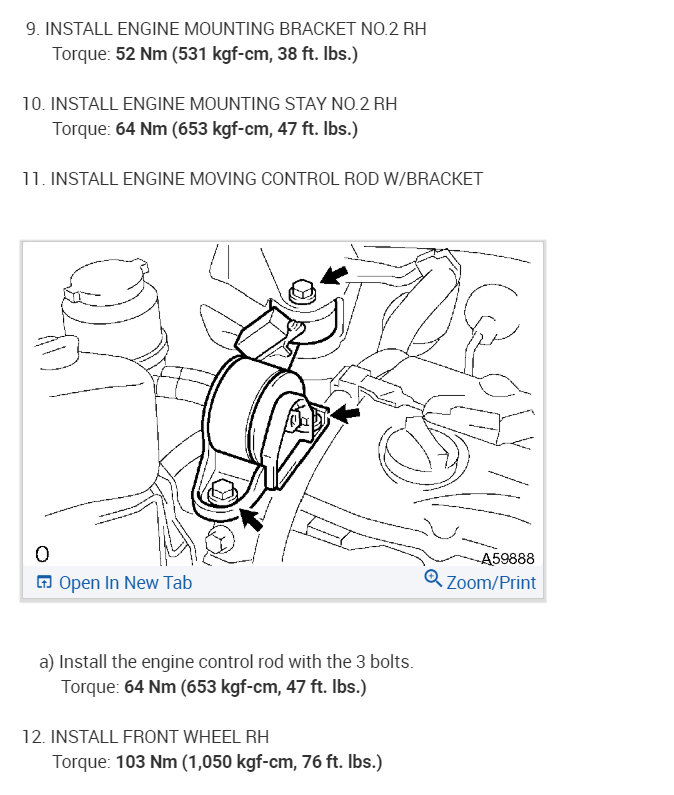 9. INSTALL ENGINE MOUNTING BRACKET NO.2 RH
Torque: 52 Nm (531 kgf-cm, 38 ft. lbs.)

10. INSTALL ENGINE MOUNTING STAY NO.2 RH
Torque: 64 Nm (653 kgf-cm, 47 ft. lbs.)

11. INSTALL ENGINE MOVING CONTROL ROD W/BRACKET

O
A59888
Open In New Tab
Zoom/Print

a) Install the engine control rod with the 3 bolts.
Torque: 64 Nm (653 kgf-cm, 47 ft. lbs.)

12. INSTALL FRONT WHEEL RH
Torque: 103 Nm (1,050 kgf-cm, 76 ft. lbs.)