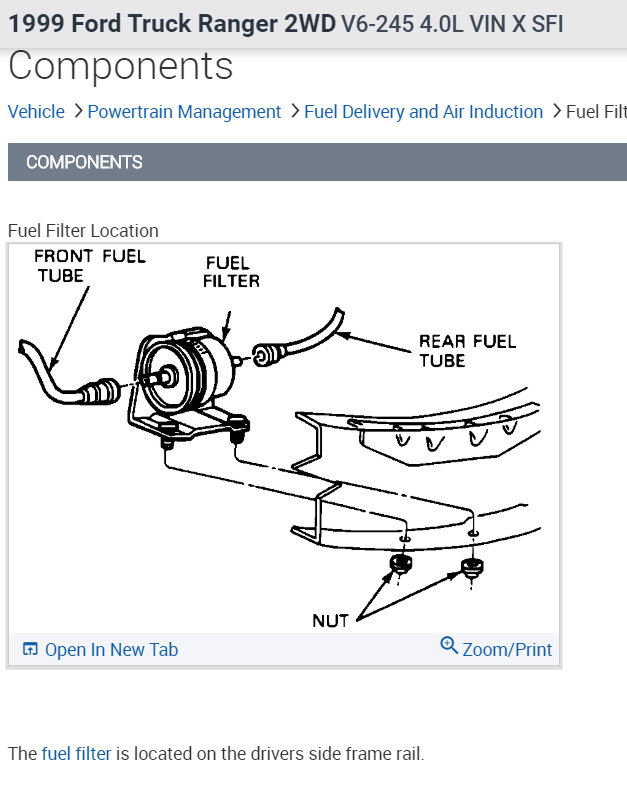 1999 Ford Truck Ranger 2WD V6-245 4.0L VIN X SFI

Components

Vehicle > Powertrain Management > Fuel Delivery and Air Induction > Fuel Filt

COMPONENTS

Fuel Filter Location

FRONT FUEL TUBE

FUEL FILTER

REAR FUEL TUBE

NUT

Open In New Tab

Zoom/Print

The fuel filter is located on the drivers side frame rail.