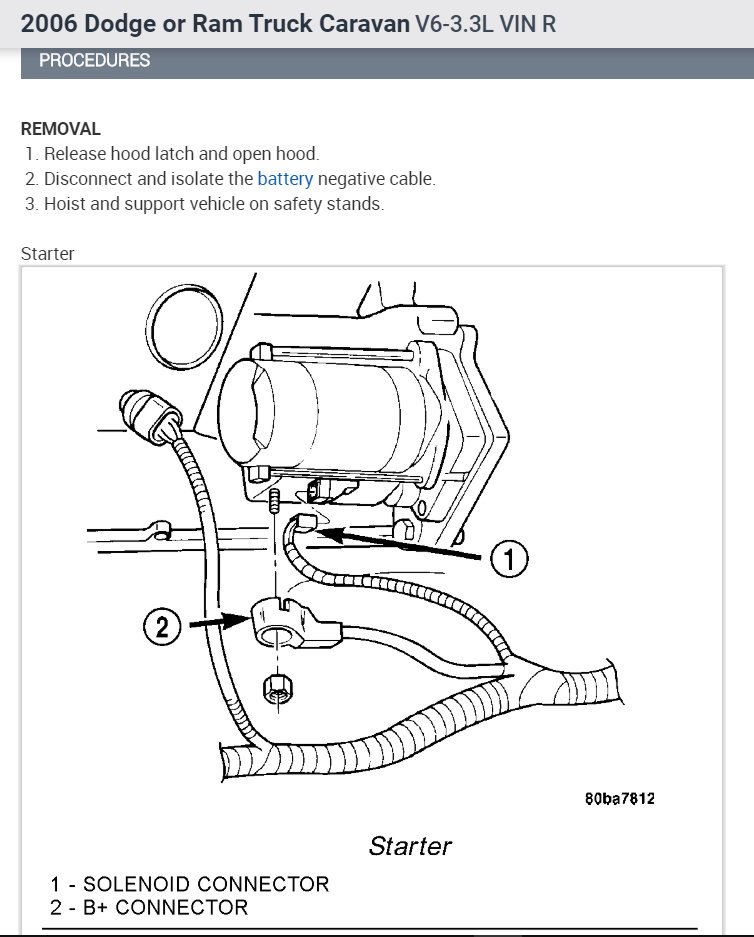 2006 Dodge or Ram Truck Caravan V6-3.3L VIN R

PROCEDURES

REMOVAL
1. Release hood latch and open hood.
2. Disconnect and isolate the battery negative cable.
3. Hoist and support vehicle on safety stands.

Starter

1

2

80ba7812

Starter

1 - SOLENOID CONNECTOR
2 - B+ CONNECTOR