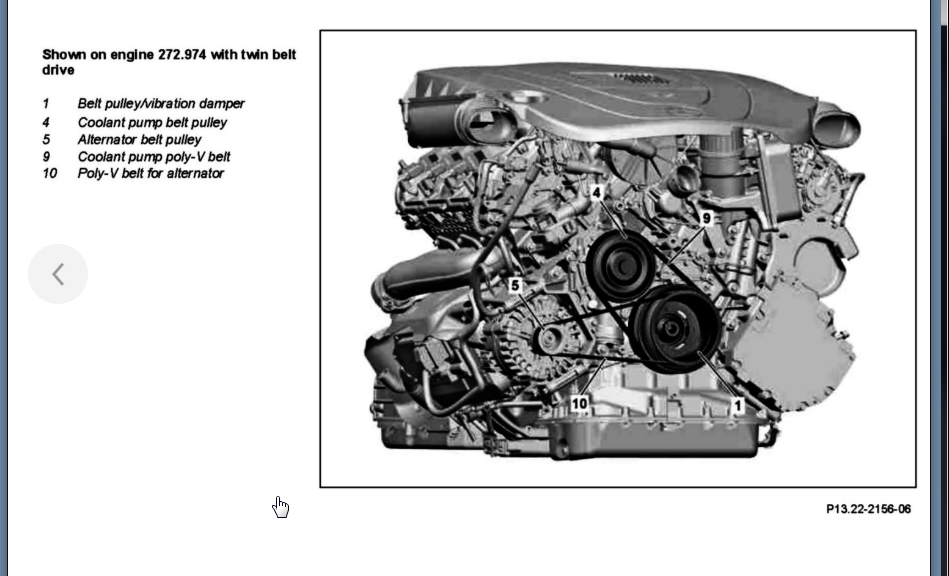 Shown on engine 272.974 with twin belt drive

1 Belt pulley/vibration damper
4 Coolant pump belt pulley
5 Alternator belt pulley
9 Coolant pump poly-V belt
10 Poly-V belt for alternator

4
9
5
10
1

P13.22-2156-06