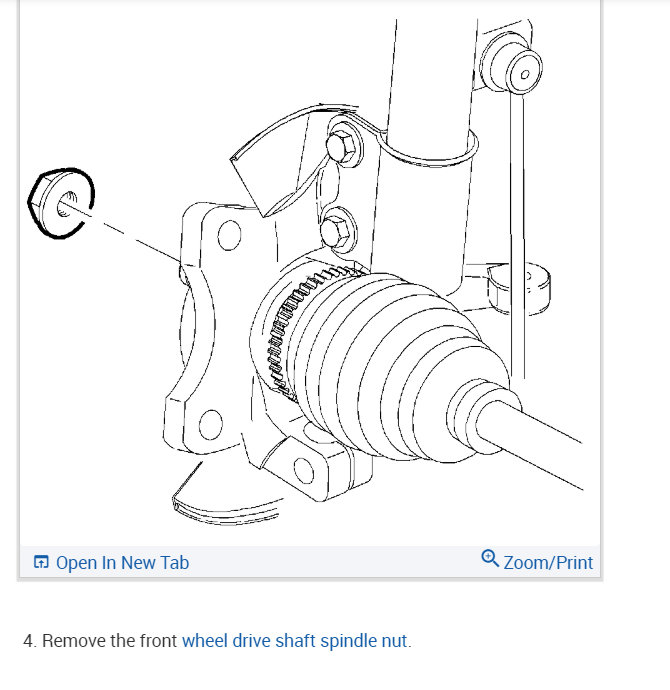 Open In New Tab

Zoom/Print

4. Remove the front wheel drive shaft spindle nut.