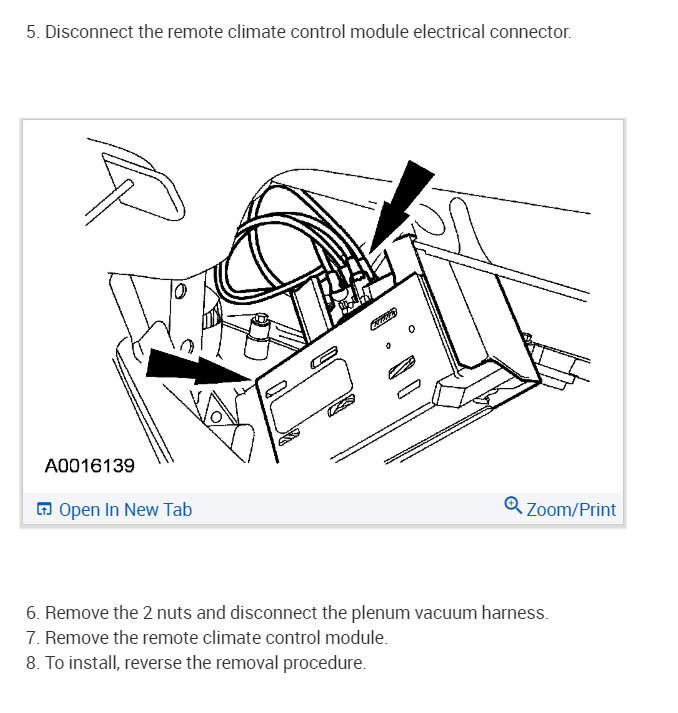 5. Disconnect the remote climate control module electrical connector.

A0016139

Open In New Tab

Zoom/Print

6. Remove the 2 nuts and disconnect the plenum vacuum harness.
7. Remove the remote climate control module.
8. To install, reverse the removal procedure.