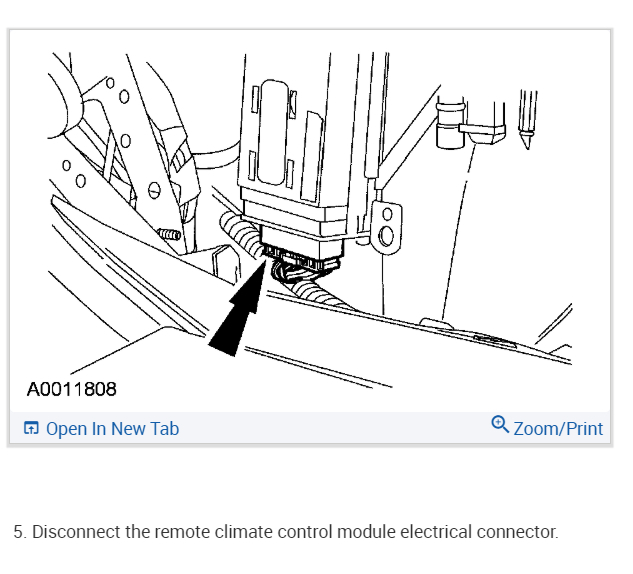 A0011808

Open In New Tab

Zoom/Print

5. Disconnect the remote climate control module electrical connector.