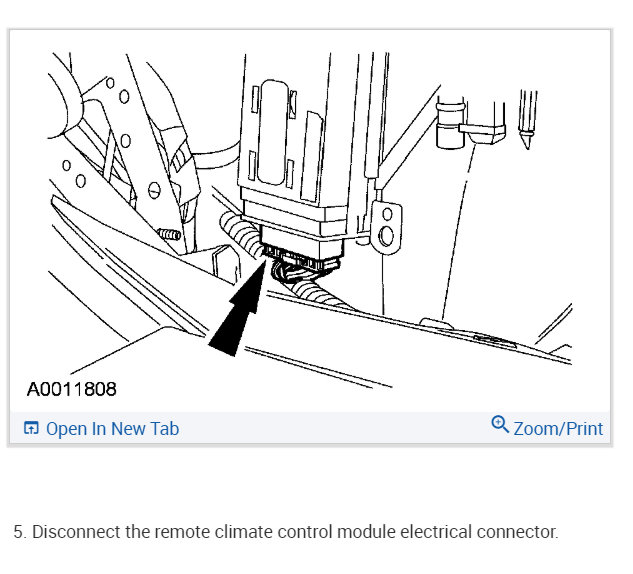 A0011808

Open In New Tab

Zoom/Print

5. Disconnect the remote climate control module electrical connector.