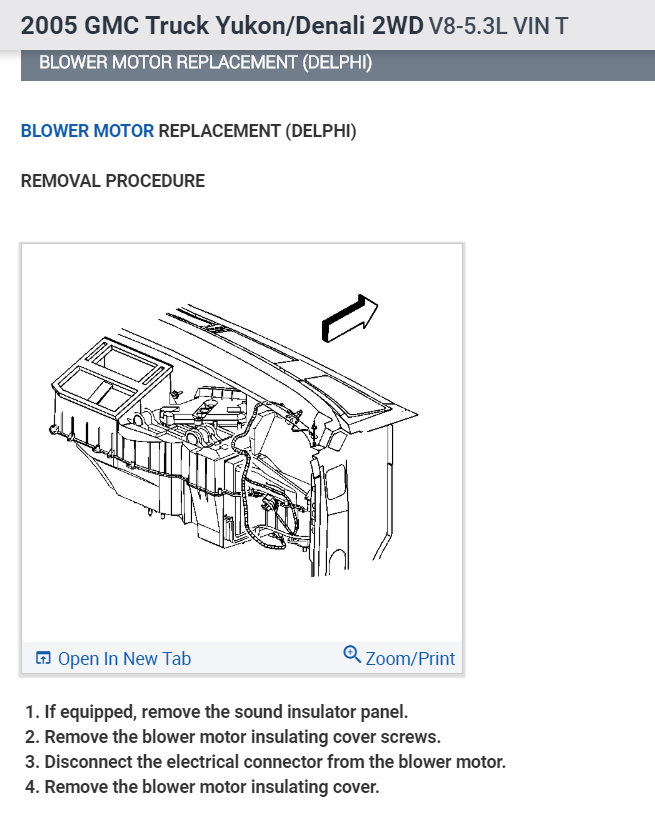 2005 GMC Truck Yukon/Denali 2WD V8-5.3L VIN T

BLOWER MOTOR REPLACEMENT (DELPHI)

BLOWER MOTOR REPLACEMENT (DELPHI)

REMOVAL PROCEDURE

Open In New Tab

Zoom/Print

1. If equipped, remove the sound insulator panel.
2. Remove the blower motor insulating cover screws.
3. Disconnect the electrical connector from the blower motor.
4. Remove the blower motor insulating cover.