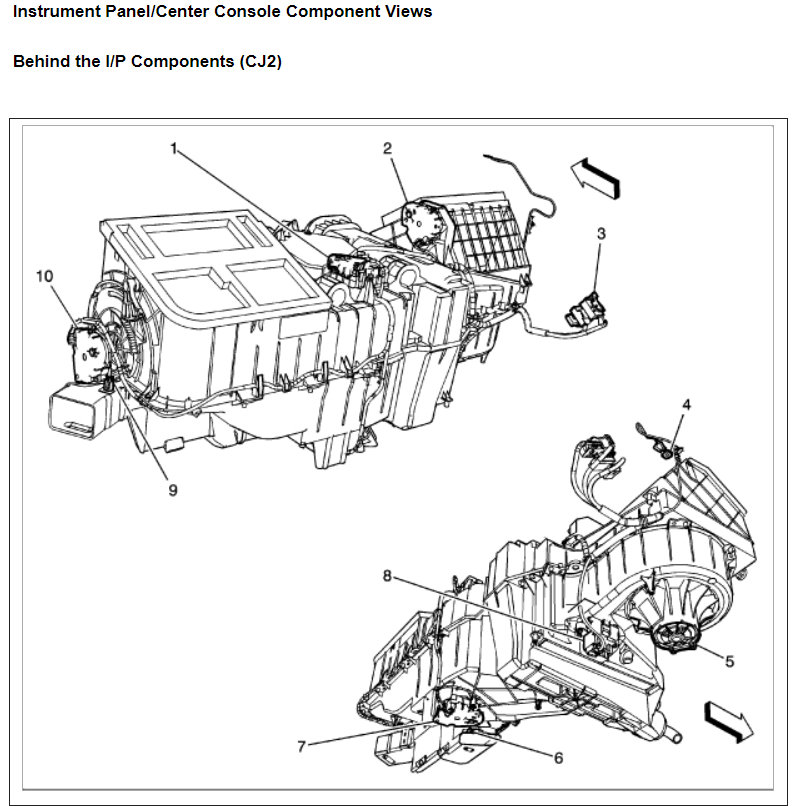 Instrument Panel/Center Console Component Views

Behind the I/P Components (CJ2)

1
2
3
10
9
4
8
5
7
6