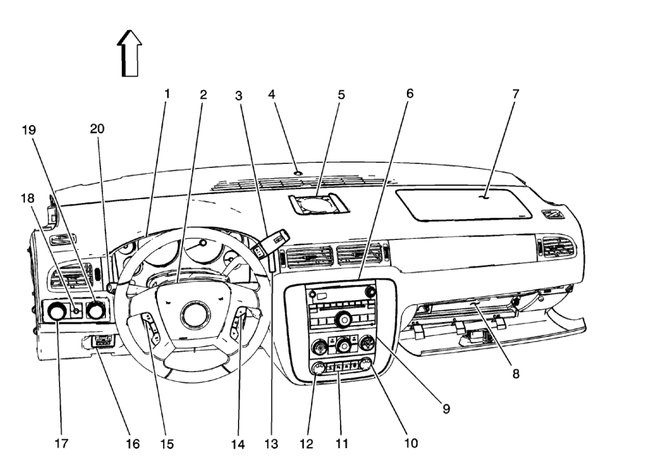 1
2
3
4
5
6
7
19
20
18
8
9
17
16
15
14
13
12
11
10