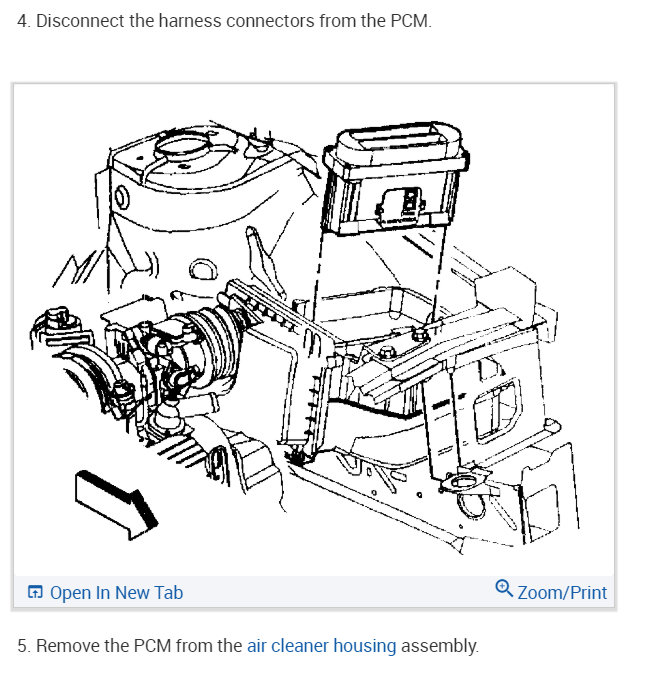 4. Disconnect the harness connectors from the PCM.

Open In New Tab

Zoom/Print

5. Remove the PCM from the air cleaner housing assembly.