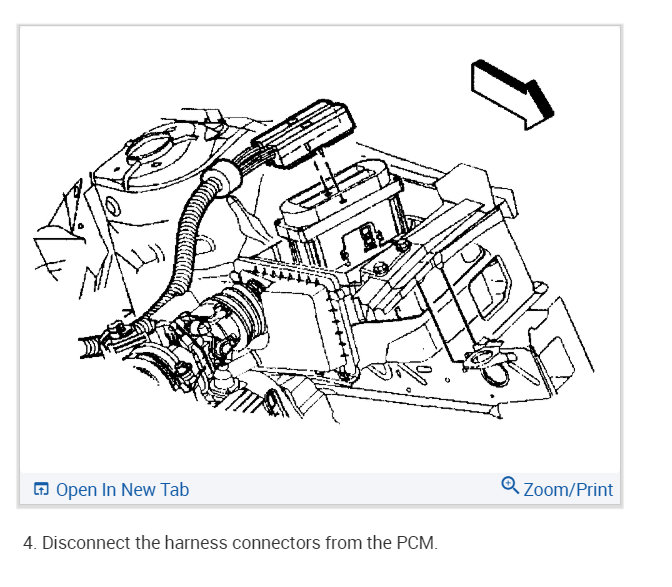 Open In New Tab

Zoom/Print

4. Disconnect the harness connectors from the PCM.