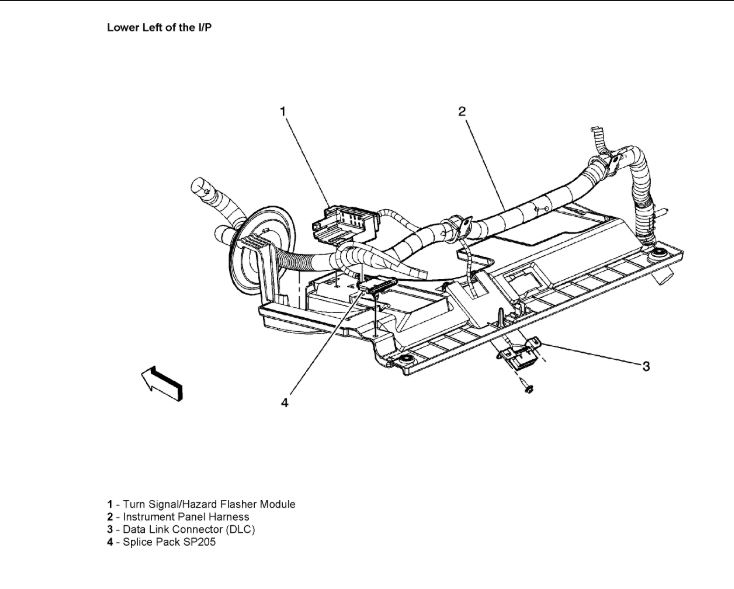 Lower Left of the I/P

1

2

3

4

1 - Turn Signal/Hazard Flasher Module
2 - Instrument Panel Harness
3 - Data Link Connector (DLC)
4 - Splice Pack SP205