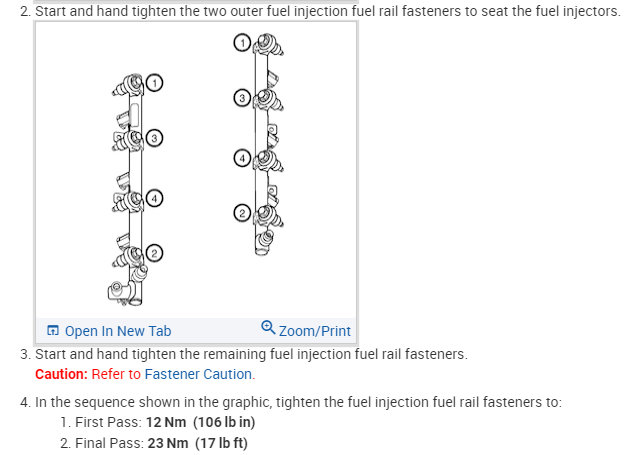 2. Start and hand tighten the two outer fuel injection fuel rail fasteners to seat the fuel injectors.

1
3
4
2
1
3
4
2

Open In New Tab
Zoom/Print

3. Start and hand tighten the remaining fuel injection fuel rail fasteners.
Caution: Refer to Fastener Caution.

4. In the sequence shown in the graphic, tighten the fuel injection fuel rail fasteners to:
1. First Pass: 12 Nm (106 lb in)
2. Final Pass: 23 Nm (17 lb ft)