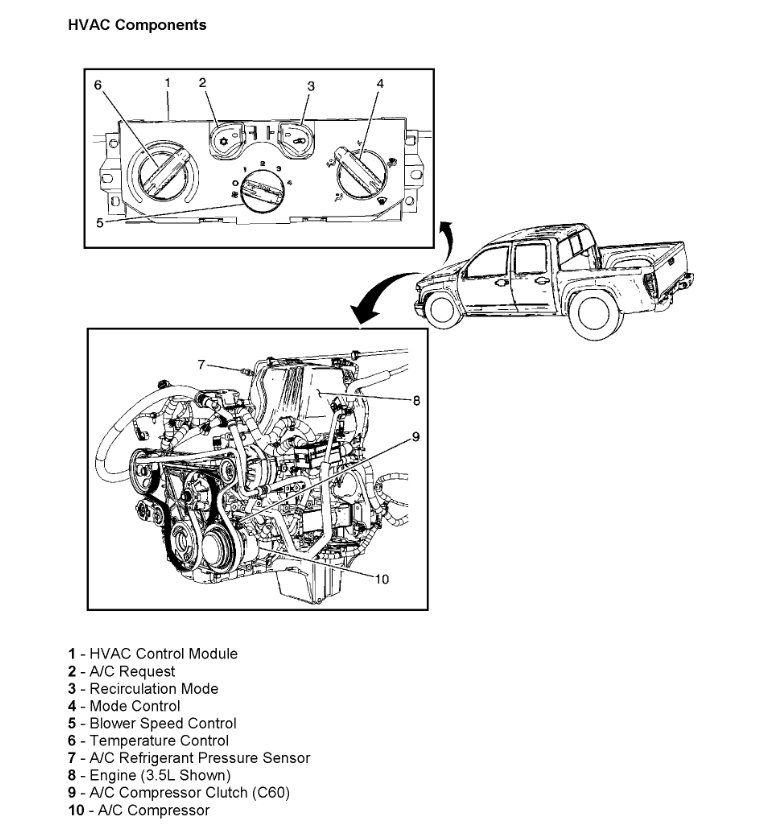 HVAC Components

6
1
2
3
4
0
1
2
3
4
5

7
8
9
10

1 - HVAC Control Module
2 - A/C Request
3 - Recirculation Mode
4 - Mode Control
5 - Blower Speed Control
6 - Temperature Control
7 - A/C Refrigerant Pressure Sensor
8 - Engine (3.5L Shown)
9 - A/C Compressor Clutch (C60)
10 - A/C Compressor