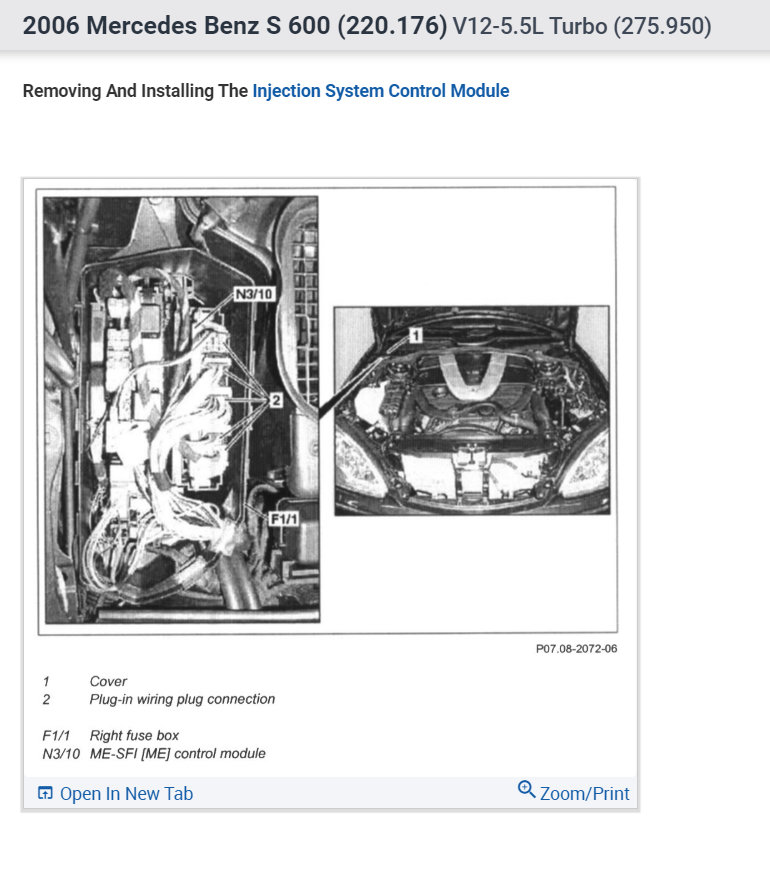 2006 Mercedes Benz S 600 (220.176) V12-5.5L Turbo (275.950)

Removing And Installing The Injection System Control Module

N3/10
2
F1/1
1

P07.08-2072-06

1 Cover
2 Plug-in wiring plug connection

F1/1 Right fuse box
N3/10 ME-SFI [ME] control module

Open In New Tab
Zoom/Print