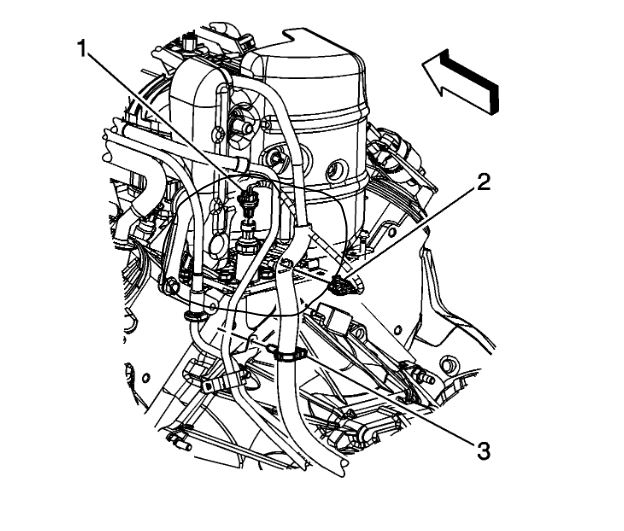 1
2
3