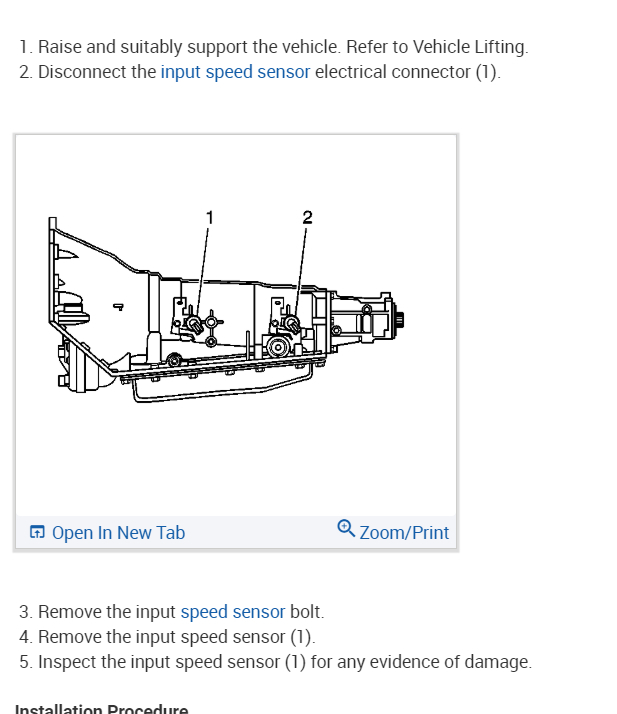 1. Raise and suitably support the vehicle. Refer to Vehicle Lifting.
2. Disconnect the input speed sensor electrical connector (1).

1
2

Open In New Tab
Zoom/Print

3. Remove the input speed sensor bolt.
4. Remove the input speed sensor (1).
5. Inspect the input speed sensor (1) for any evidence of damage.

Installation Procedure