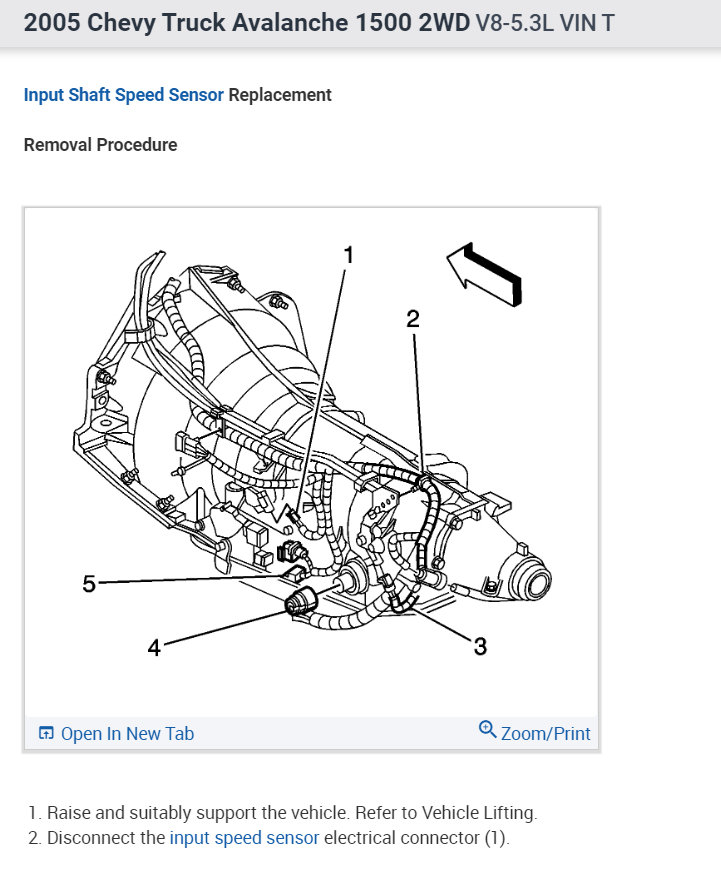 2005 Chevy Truck Avalanche 1500 2WD V8-5.3L VIN T

Input Shaft Speed Sensor Replacement

Removal Procedure

1
2
5
4
3

Open In New Tab
Zoom/Print

1. Raise and suitably support the vehicle. Refer to Vehicle Lifting.
2. Disconnect the input speed sensor electrical connector (1).