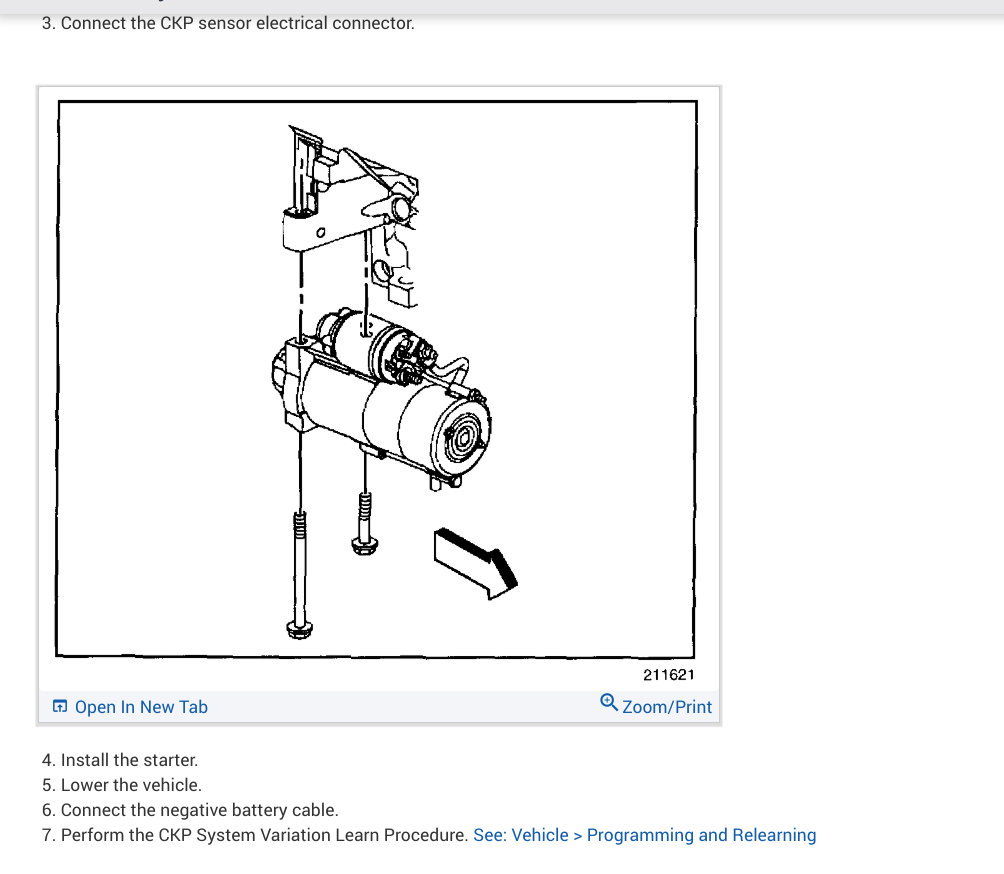 3. Connect the CKP sensor electrical connector.

211621

Open In New Tab

Zoom/Print

4. Install the starter.
5. Lower the vehicle.
6. Connect the negative battery cable.
7. Perform the CKP System Variation Learn Procedure. See: Vehicle > Programming and Relearning