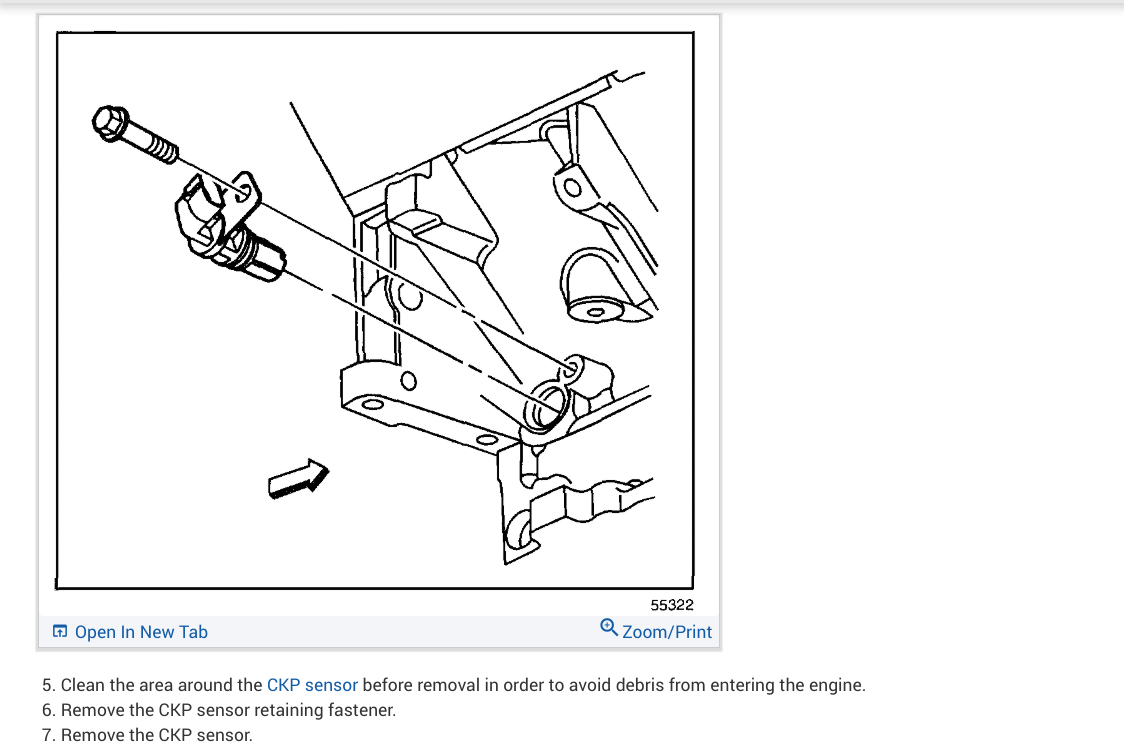 55322

Open In New Tab

Zoom/Print

5. Clean the area around the CKP sensor before removal in order to avoid debris from entering the engine.
6. Remove the CKP sensor retaining fastener.
7. Remove the CKP sensor.