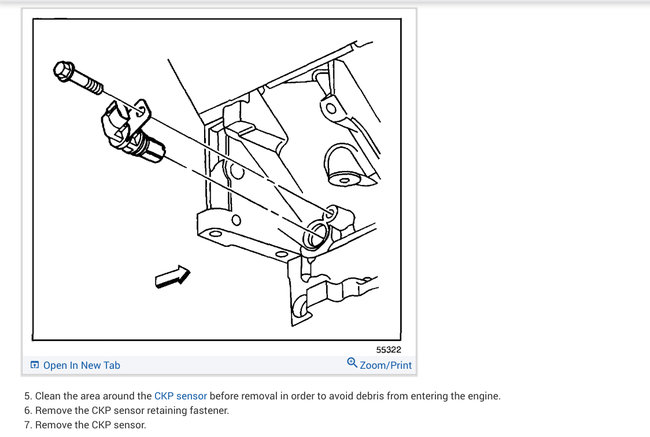 55322

Open In New Tab

Zoom/Print

5. Clean the area around the CKP sensor before removal in order to avoid debris from entering the engine.
6. Remove the CKP sensor retaining fastener.
7. Remove the CKP sensor.