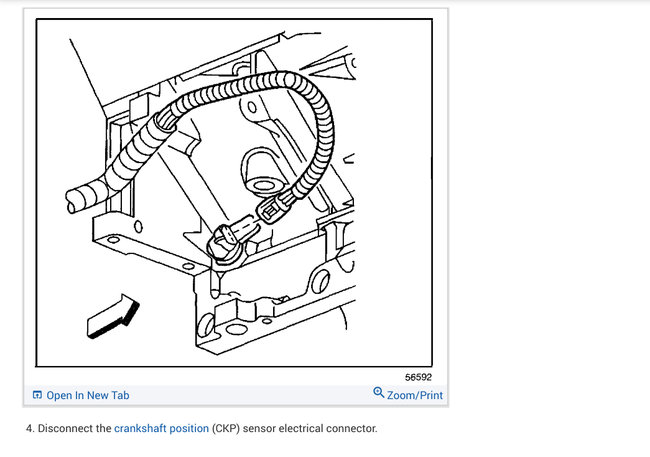 56592

Open In New Tab

Zoom/Print

4. Disconnect the crankshaft position (CKP) sensor electrical connector.