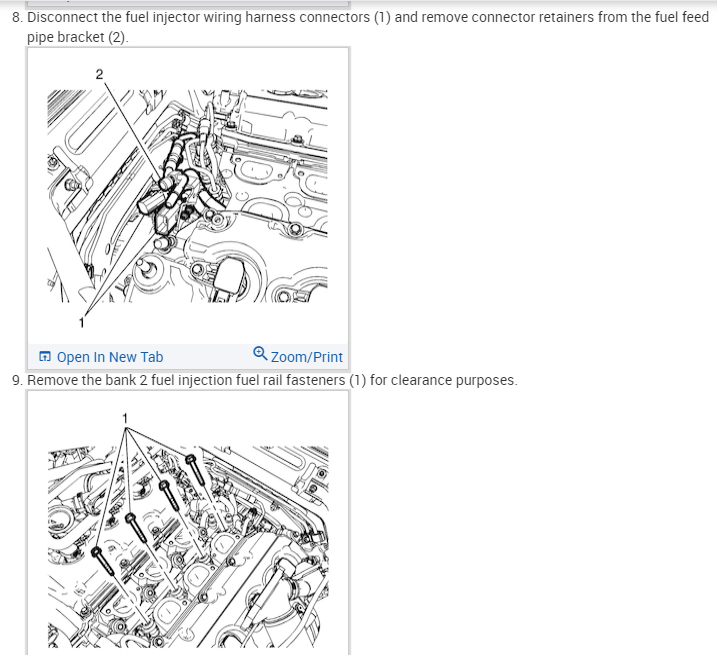 8. Disconnect the fuel injector wiring harness connectors (1) and remove connector retainers from the fuel feed pipe bracket (2).

2

1

Open In New Tab

Zoom/Print

9. Remove the bank 2 fuel injection fuel rail fasteners (1) for clearance purposes.

1