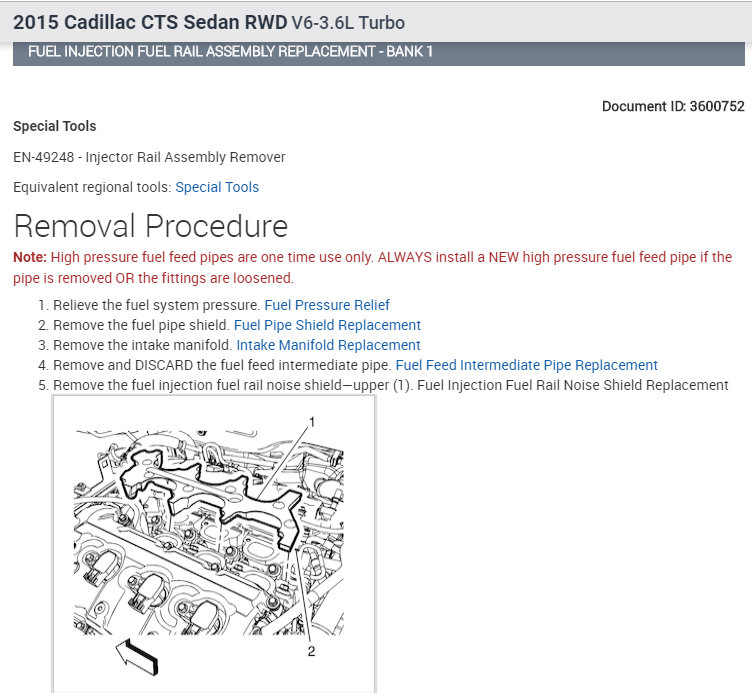 2015 Cadillac CTS Sedan RWD V6-3.6L Turbo

FUEL INJECTION FUEL RAIL ASSEMBLY REPLACEMENT - BANK 1

Document ID: 3600752

Special Tools

EN-49248 - Injector Rail Assembly Remover

Equivalent regional tools: Special Tools

Removal Procedure

Note: High pressure fuel feed pipes are one time use only. ALWAYS install a NEW high pressure fuel feed pipe if the pipe is removed OR the fittings are loosened.

1. Relieve the fuel system pressure. Fuel Pressure Relief
2. Remove the fuel pipe shield. Fuel Pipe Shield Replacement
3. Remove the intake manifold. Intake Manifold Replacement
4. Remove and DISCARD the fuel feed intermediate pipe. Fuel Feed Intermediate Pipe Replacement
5. Remove the fuel injection fuel rail noise shield—upper (1). Fuel Injection Fuel Rail Noise Shield Replacement

1

2