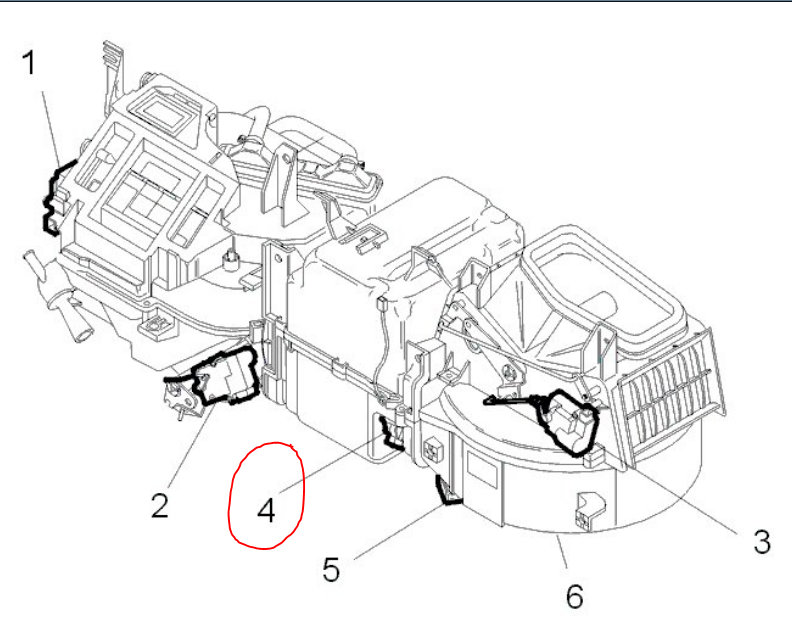 1
2
4
5
6
3