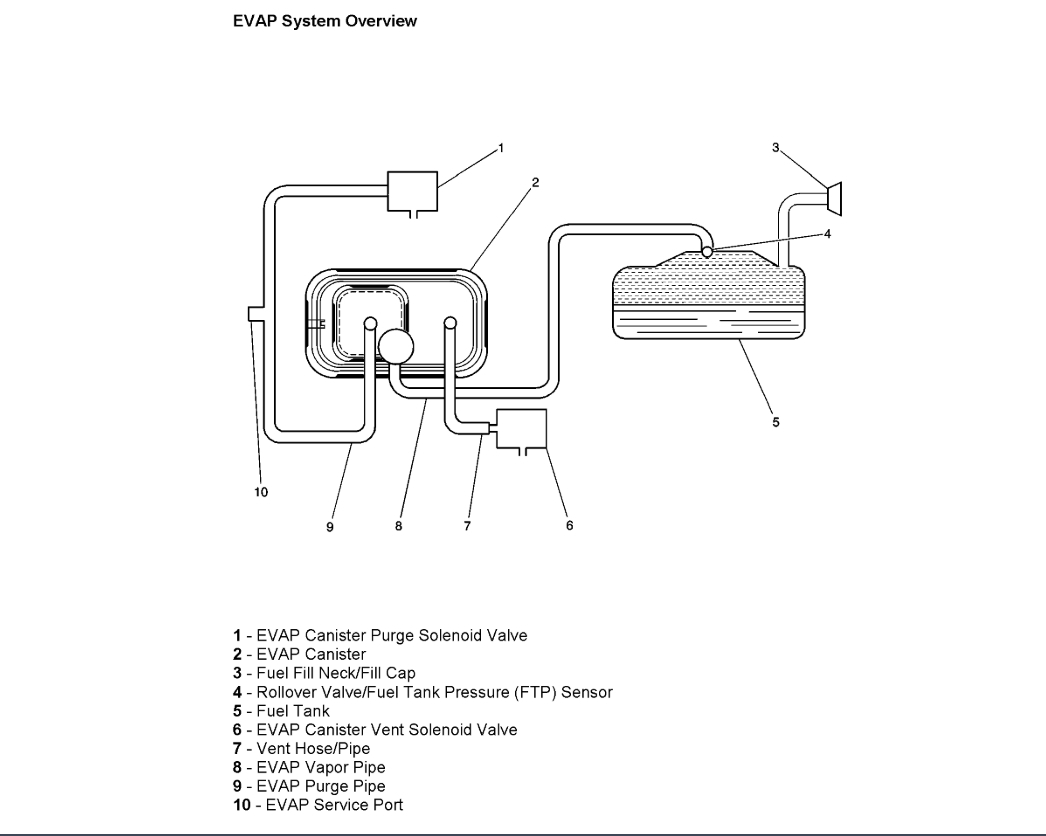 EVAP System Overview

1
2
3
4
5
10
9
8
7
6

1 - EVAP Canister Purge Solenoid Valve
2 - EVAP Canister
3 - Fuel Fill Neck/Fill Cap
4 - Rollover Valve/Fuel Tank Pressure (FTP) Sensor
5 - Fuel Tank
6 - EVAP Canister Vent Solenoid Valve
7 - Vent Hose/Pipe
8 - EVAP Vapor Pipe
9 - EVAP Purge Pipe
10 - EVAP Service Port