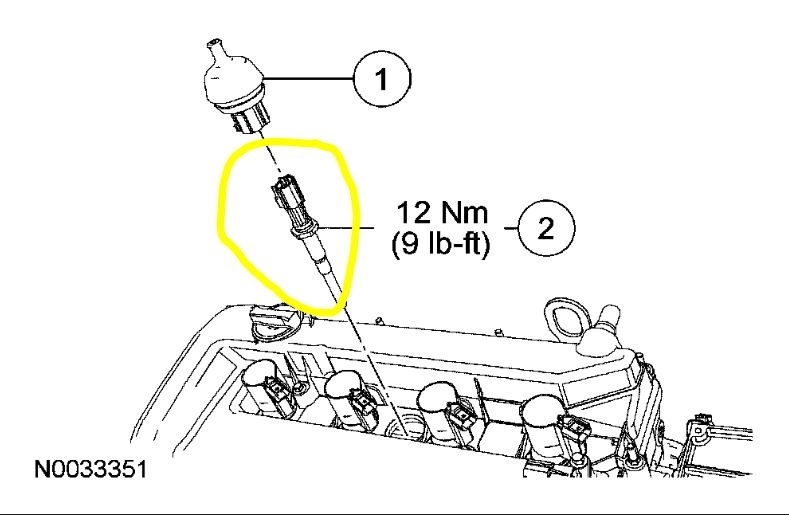 1

12 Nm
(9 lb-ft)

2

N0033351