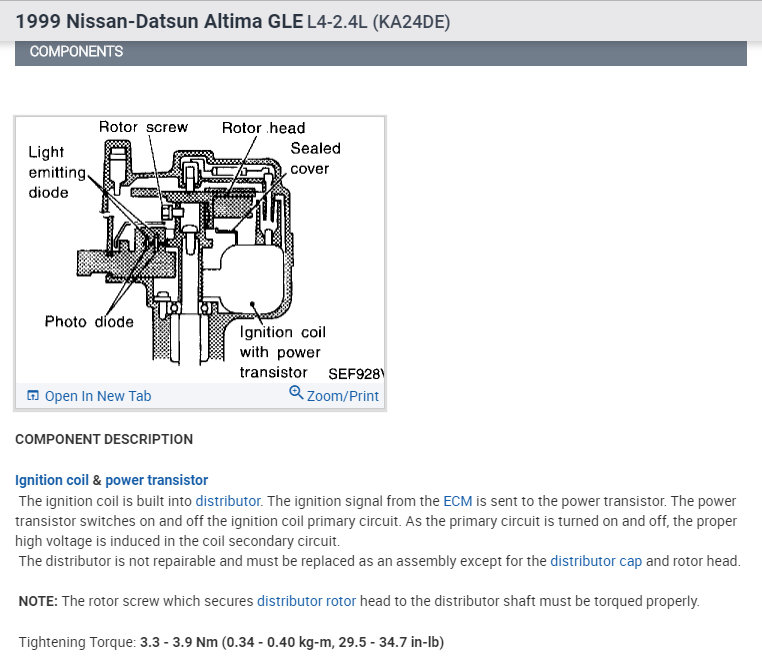 1999 Nissan-Datsun Altima GLE L4-2.4L (KA24DE)

COMPONENTS

Rotor screw
Rotor head
Light emitting diode
Sealed cover
Photo diode
Ignition coil with power transistor
SEF928\

Open In New Tab
Zoom/Print

COMPONENT DESCRIPTION

Ignition coil & power transistor
The ignition coil is built into distributor. The ignition signal from the ECM is sent to the power transistor. The power transistor switches on and off the ignition coil primary circuit. As the primary circuit is turned on and off, the proper high voltage is induced in the coil secondary circuit.
The distributor is not repairable and must be replaced as an assembly except for the distributor cap and rotor head.

NOTE: The rotor screw which secures distributor rotor head to the distributor shaft must be torqued properly.

Tightening Torque: 3.3 - 3.9 Nm (0.34 - 0.40 kg-m, 29.5 - 34.7 in-lb)