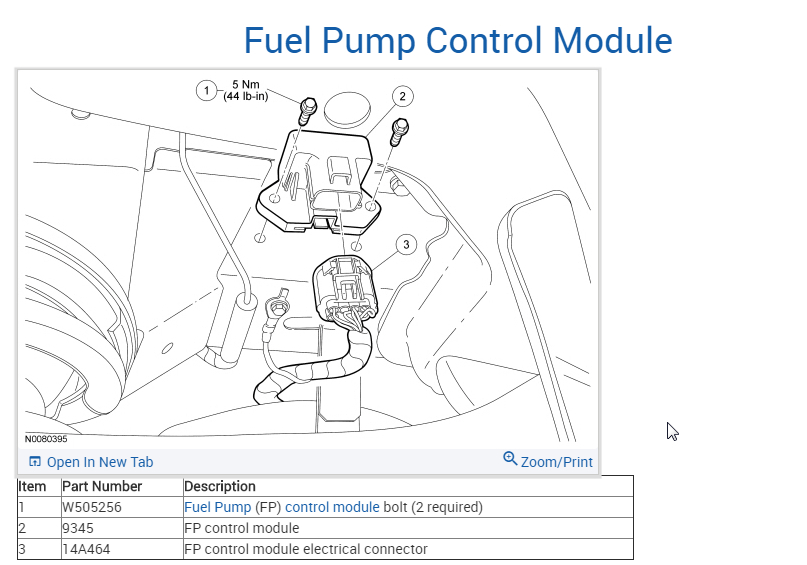 Fuel Pump Control Module

1
5 Nm
(44 lb-in)

2

3

N0080395

Open In New Tab

Zoom/Print

| Item | Part Number | Description |
|---|---|---|
| 1 | W505256 | Fuel Pump (FP) control module bolt (2 required) |
| 2 | 9345 | FP control module |
| 3 | 14A464 | FP control module electrical connector |