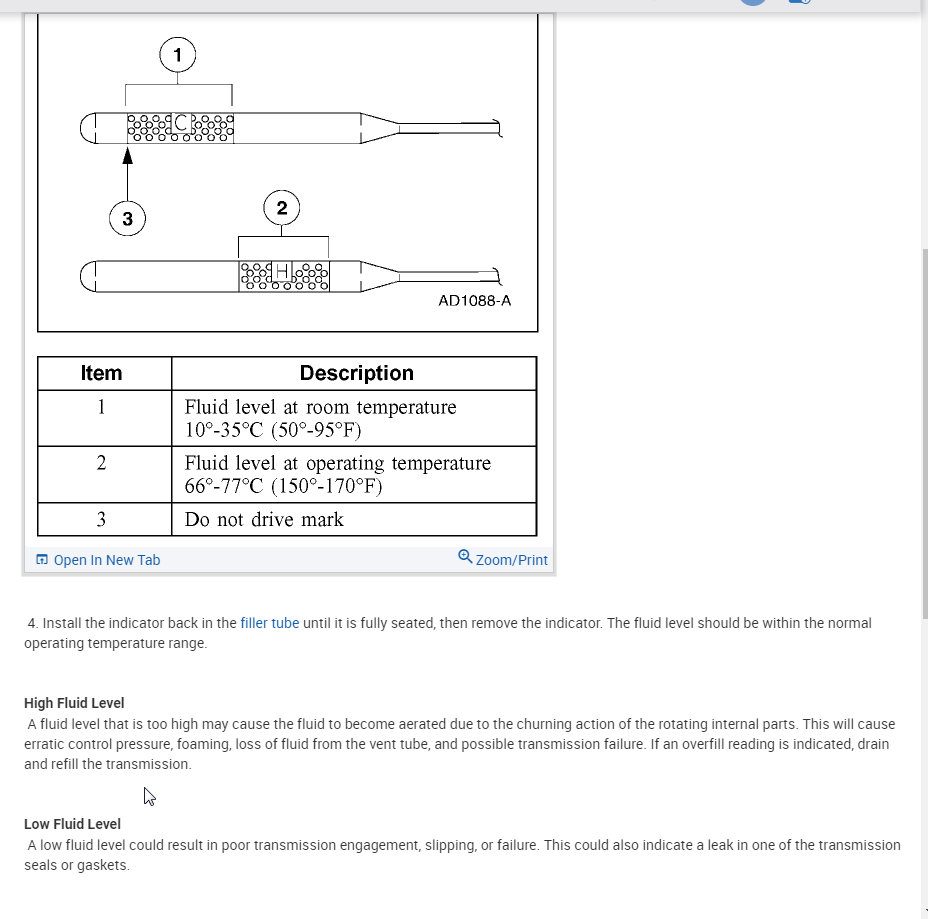 1

C

3

2

H

AD1088-A

| Item | Description |
|---|---|
| 1 | Fluid level at room temperature 10°-35°C (50°-95°F) |
| 2 | Fluid level at operating temperature 66°-77°C (150°-170°F) |
| 3 | Do not drive mark |

Open In New Tab

Zoom/Print

4. Install the indicator back in the filler tube until it is fully seated, then remove the indicator. The fluid level should be within the normal operating temperature range.

High Fluid Level
A fluid level that is too high may cause the fluid to become aerated due to the churning action of the rotating internal parts. This will cause erratic control pressure, foaming, loss of fluid from the vent tube, and possible transmission failure. If an overfill reading is indicated, drain and refill the transmission.

Low Fluid Level
A low fluid level could result in poor transmission engagement, slipping, or failure. This could also indicate a leak in one of the transmission seals or gaskets.