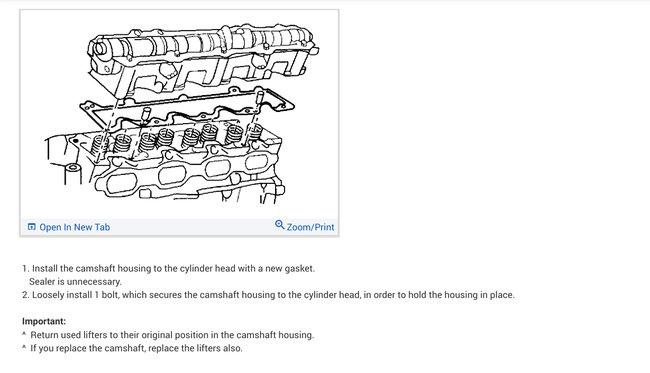 Open In New Tab

Zoom/Print

1. Install the camshaft housing to the cylinder head with a new gasket.
Sealer is unnecessary.
2. Loosely install 1 bolt, which secures the camshaft housing to the cylinder head, in order to hold the housing in place.

Important:
^ Return used lifters to their original position in the camshaft housing.
^ If you replace the camshaft, replace the lifters also.