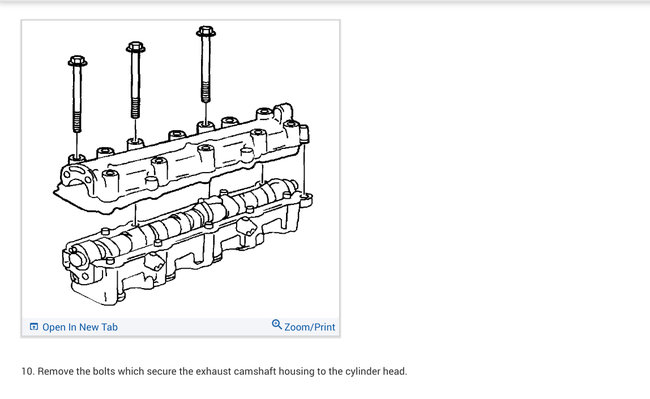 Open In New Tab

Zoom/Print

10. Remove the bolts which secure the exhaust camshaft housing to the cylinder head.