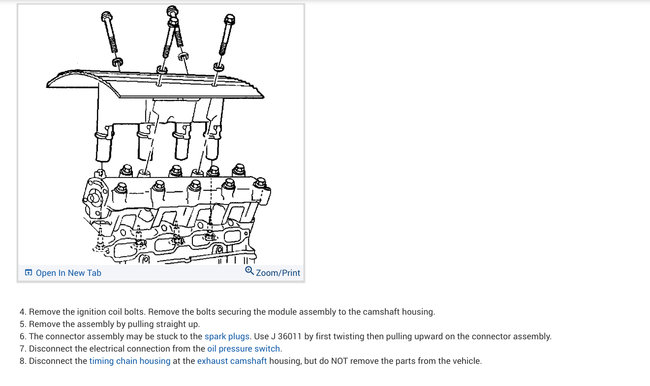 Open In New Tab

Zoom/Print

4. Remove the ignition coil bolts. Remove the bolts securing the module assembly to the camshaft housing.
5. Remove the assembly by pulling straight up.
6. The connector assembly may be stuck to the spark plugs. Use J 36011 by first twisting then pulling upward on the connector assembly.
7. Disconnect the electrical connection from the oil pressure switch.
8. Disconnect the timing chain housing at the exhaust camshaft housing, but do NOT remove the parts from the vehicle.