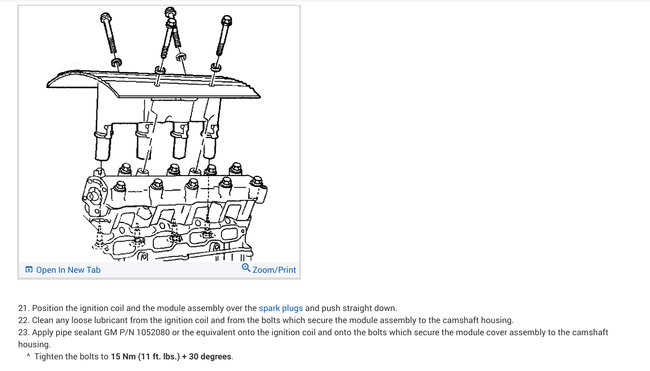 Open In New Tab
Zoom/Print

21. Position the ignition coil and the module assembly over the spark plugs and push straight down.
22. Clean any loose lubricant from the ignition coil and from the bolts which secure the module assembly to the camshaft housing.
23. Apply pipe sealant GM P/N 1052080 or the equivalent onto the ignition coil and onto the bolts which secure the module cover assembly to the camshaft housing.
^ Tighten the bolts to 15 Nm (11 ft. lbs.) + 30 degrees.