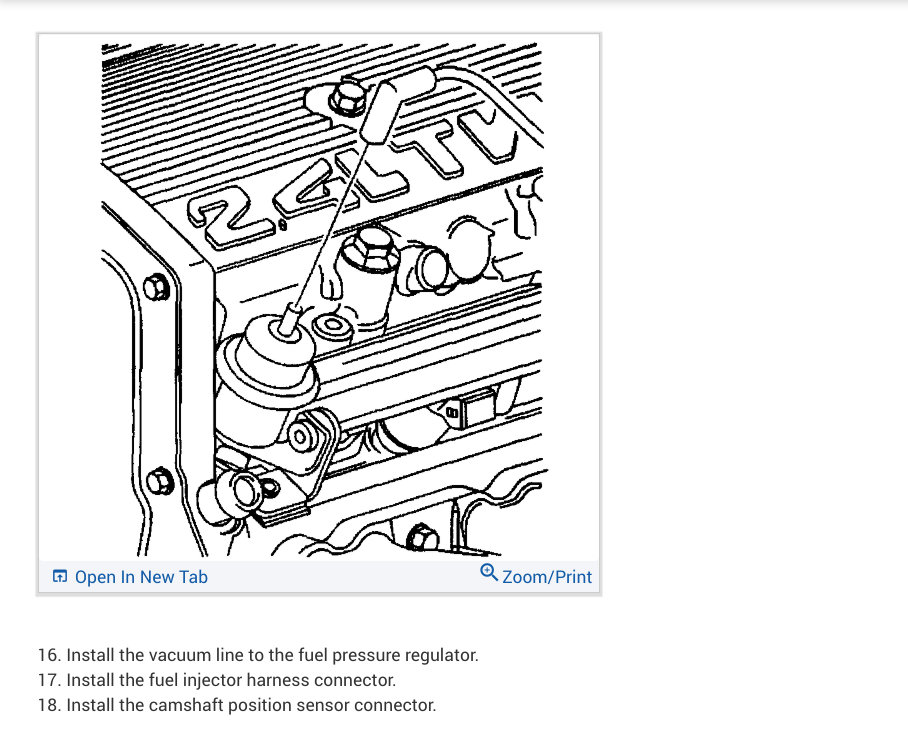 2.4L TV

Open In New Tab

Zoom/Print

16. Install the vacuum line to the fuel pressure regulator.
17. Install the fuel injector harness connector.
18. Install the camshaft position sensor connector.