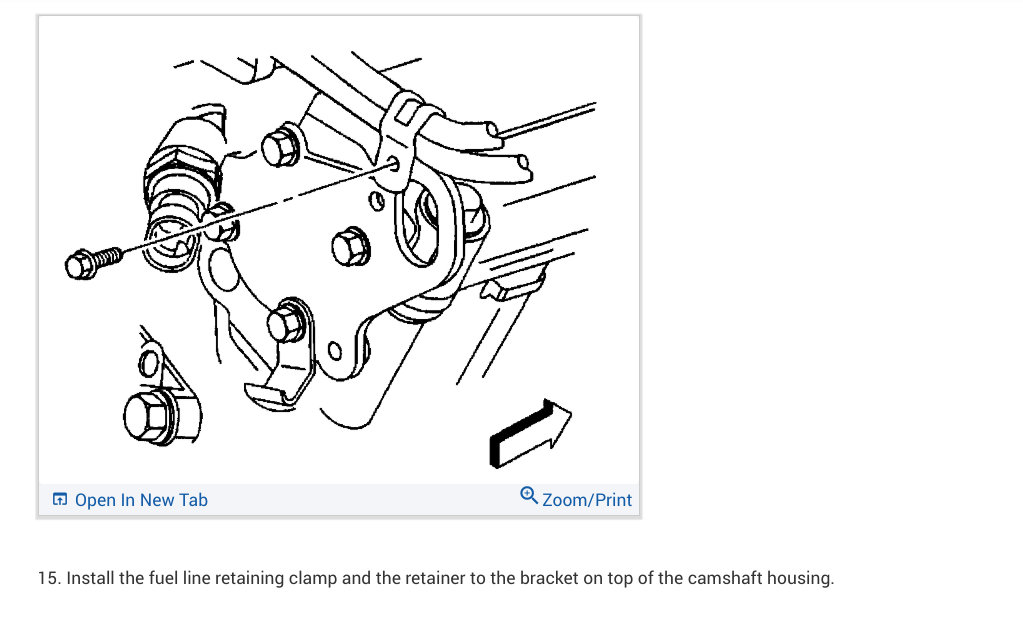 Open In New Tab

Zoom/Print

15. Install the fuel line retaining clamp and the retainer to the bracket on top of the camshaft housing.