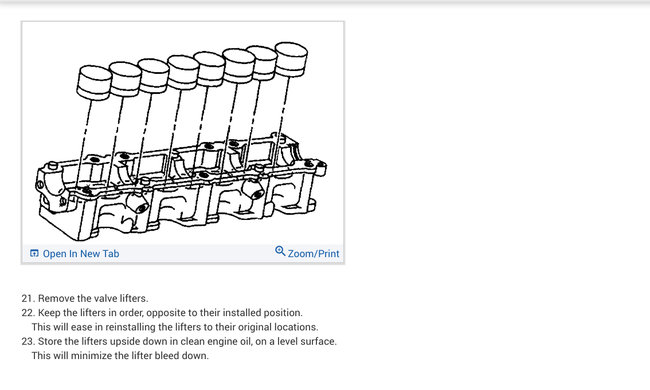 Open In New Tab

Zoom/Print

21. Remove the valve lifters.
22. Keep the lifters in order, opposite to their installed position. This will ease in reinstalling the lifters to their original locations.
23. Store the lifters upside down in clean engine oil, on a level surface. This will minimize the lifter bleed down.