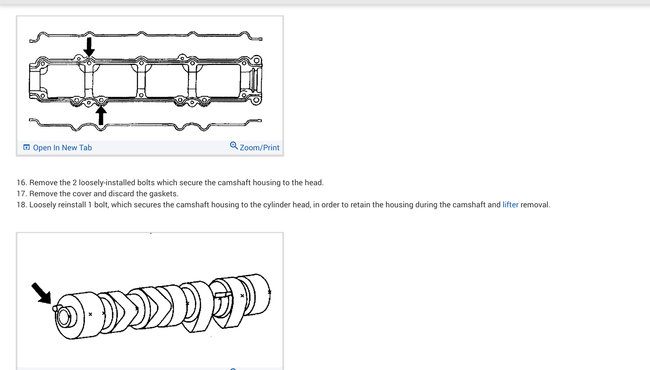 Open In New Tab

Zoom/Print

16. Remove the 2 loosely-installed bolts which secure the camshaft housing to the head.
17. Remove the cover and discard the gaskets.
18. Loosely reinstall 1 bolt, which secures the camshaft housing to the cylinder head, in order to retain the housing during the camshaft and lifter removal.